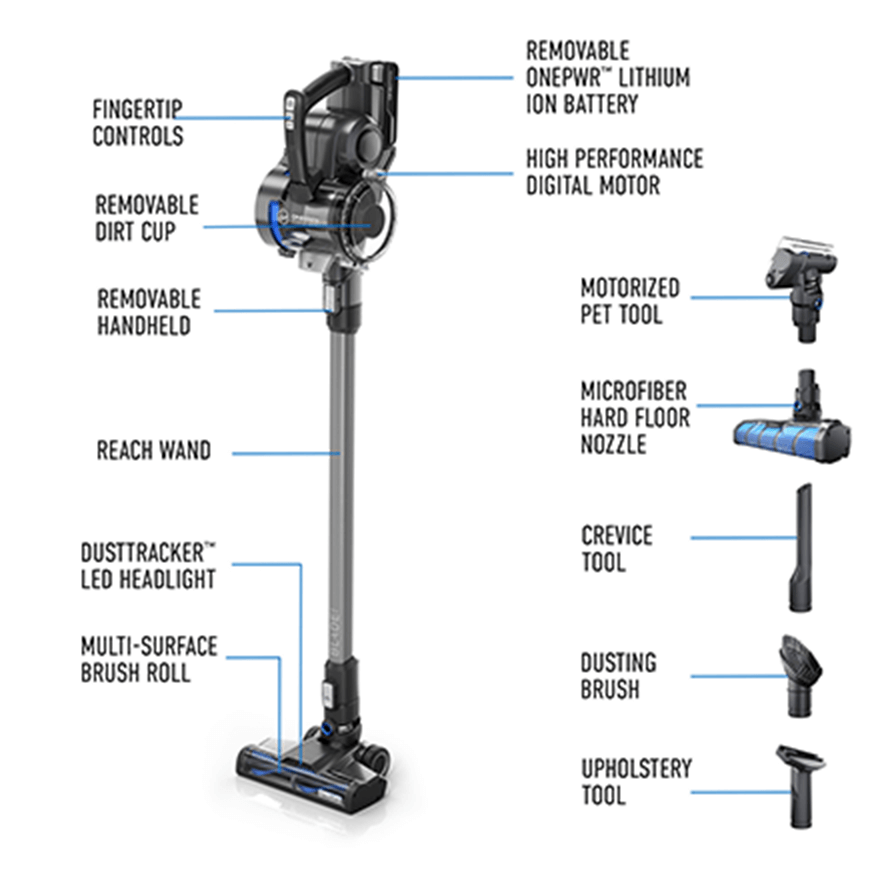 FINGERTIP CONTROLS

REMOVABLE DIRT CUP

REMOVABLE HANDHELD

REACH WAND

DUSTTRACKER™ LED HEADLIGHT

MULTI-SURFACE BRUSH ROLL

REMOVABLE ONEPWR™ LITHIUM ION BATTERY

HIGH PERFORMANCE DIGITAL MOTOR

MOTORIZED PET TOOL

MICROFIBER HARD FLOOR NOZZLE

CREVICE TOOL

DUSTING BRUSH

UPHOLSTERY TOOL

BLADE